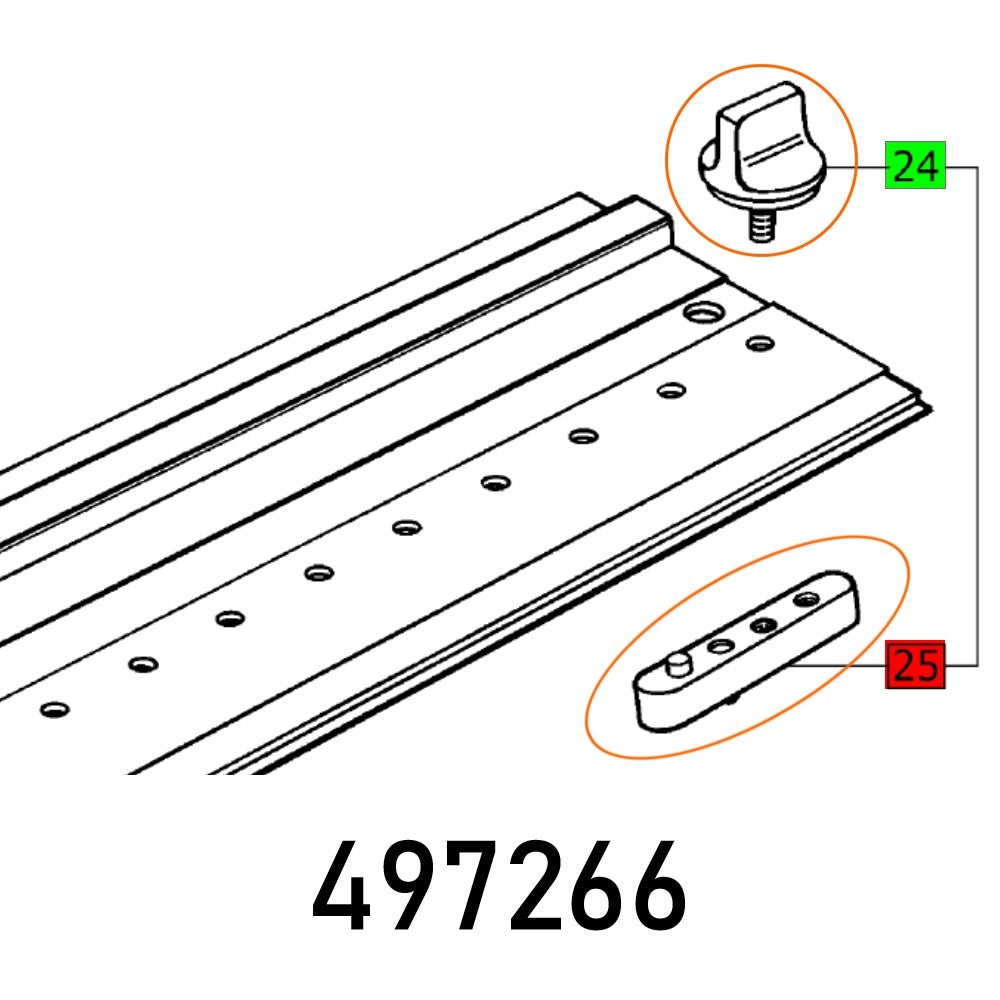 24

25

497266