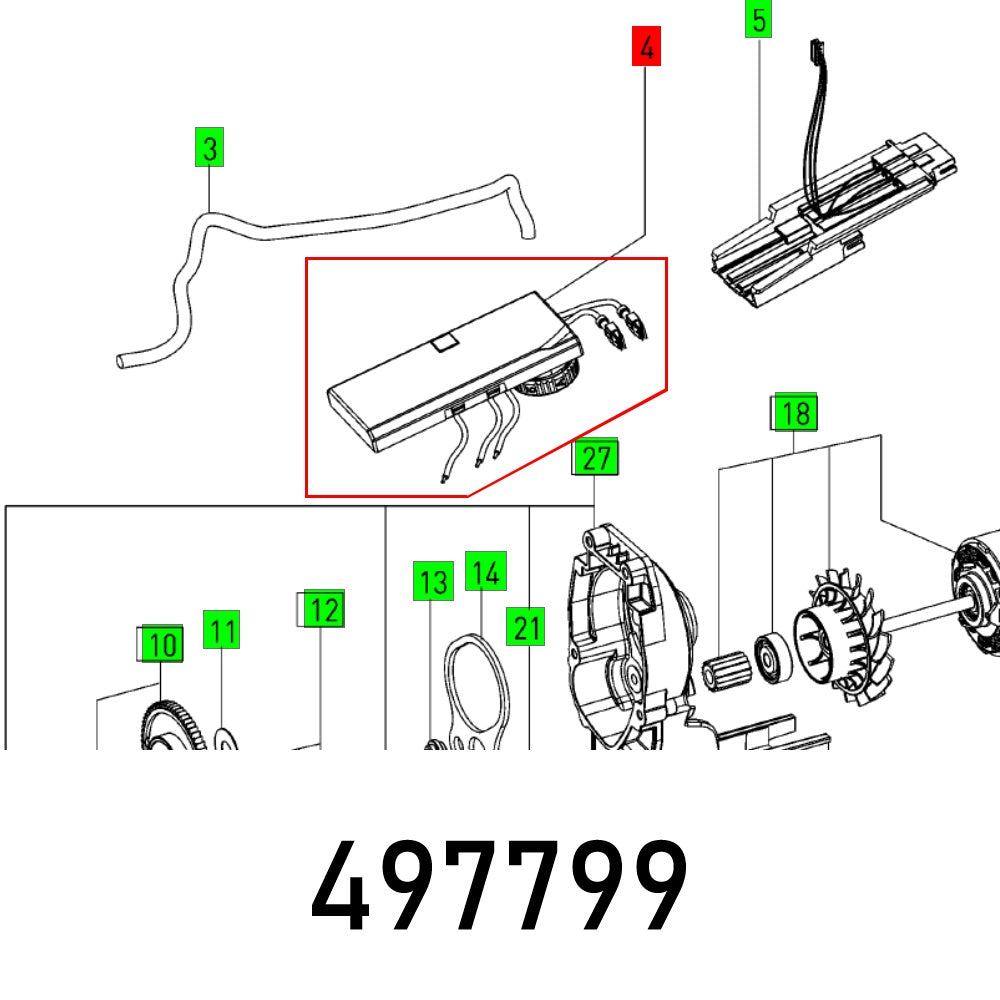 5
4
3
18
27
13
14
12
21
11
10
497799