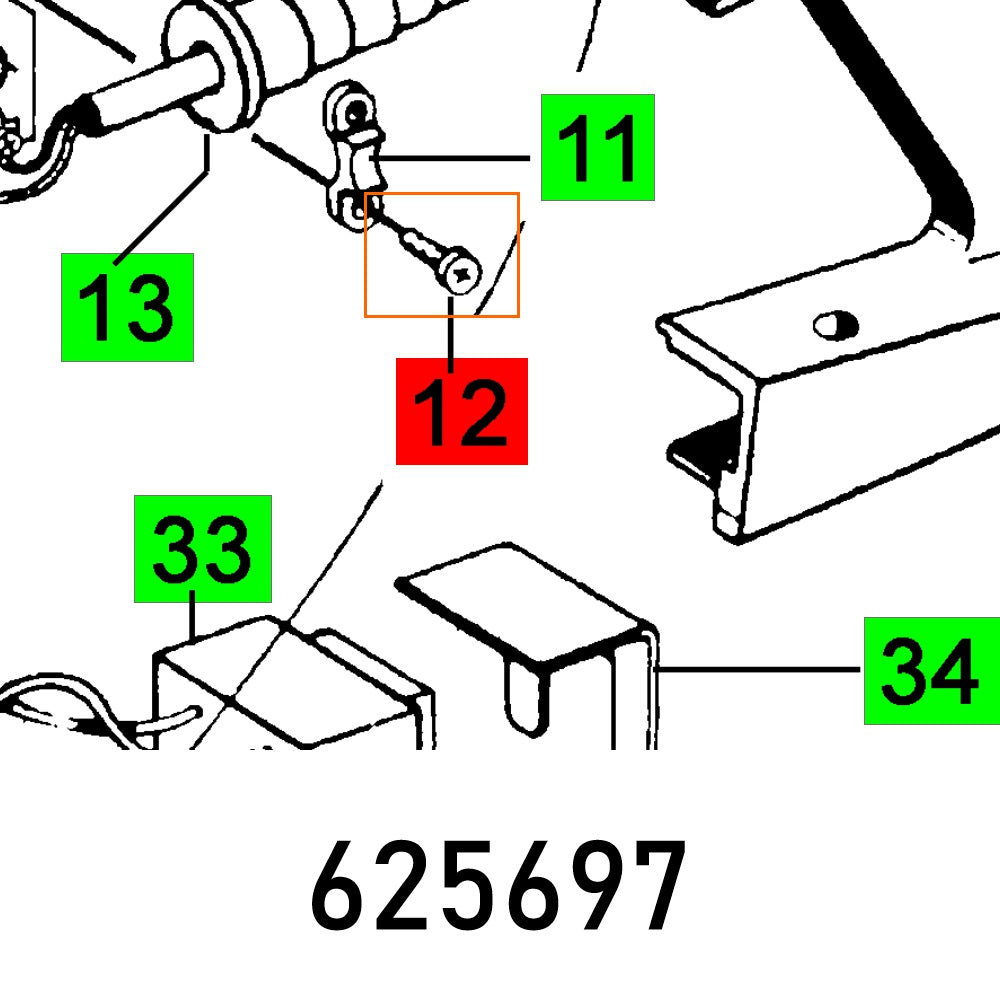 11

13

12

33

34

625697