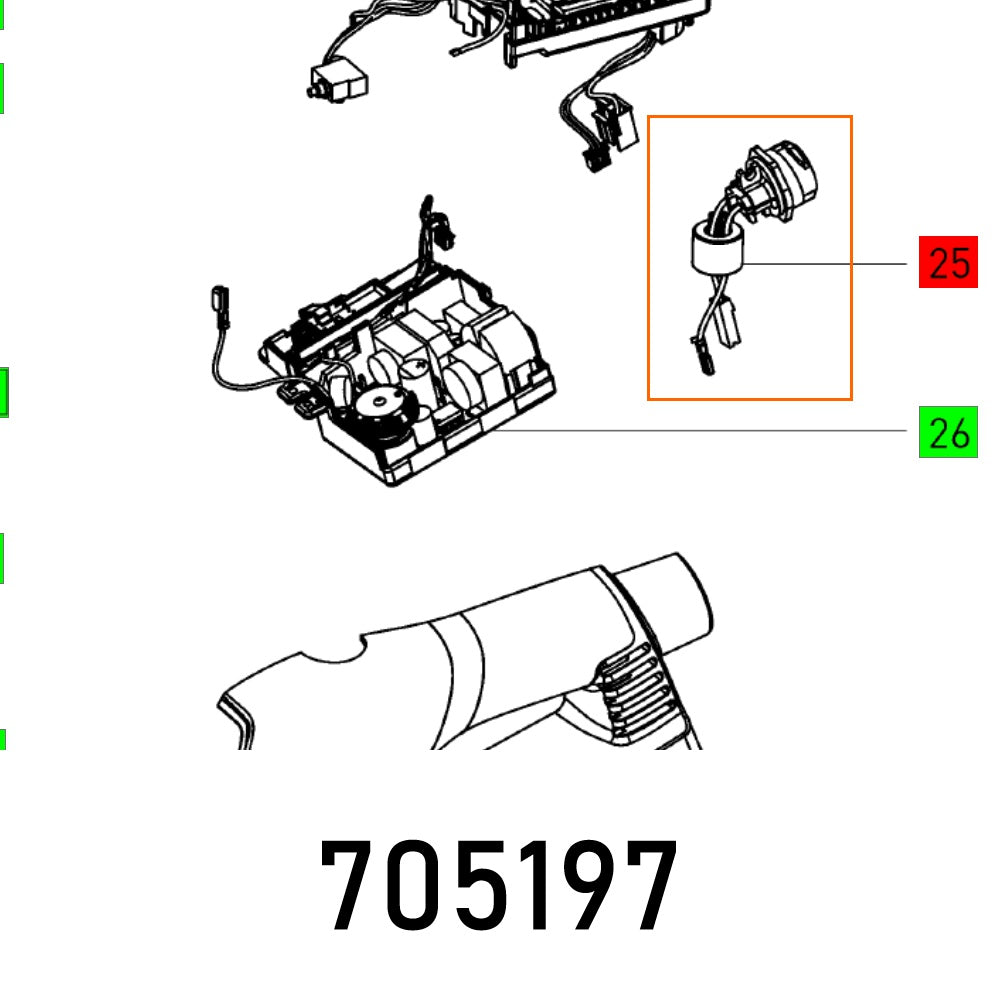 25

26

705197