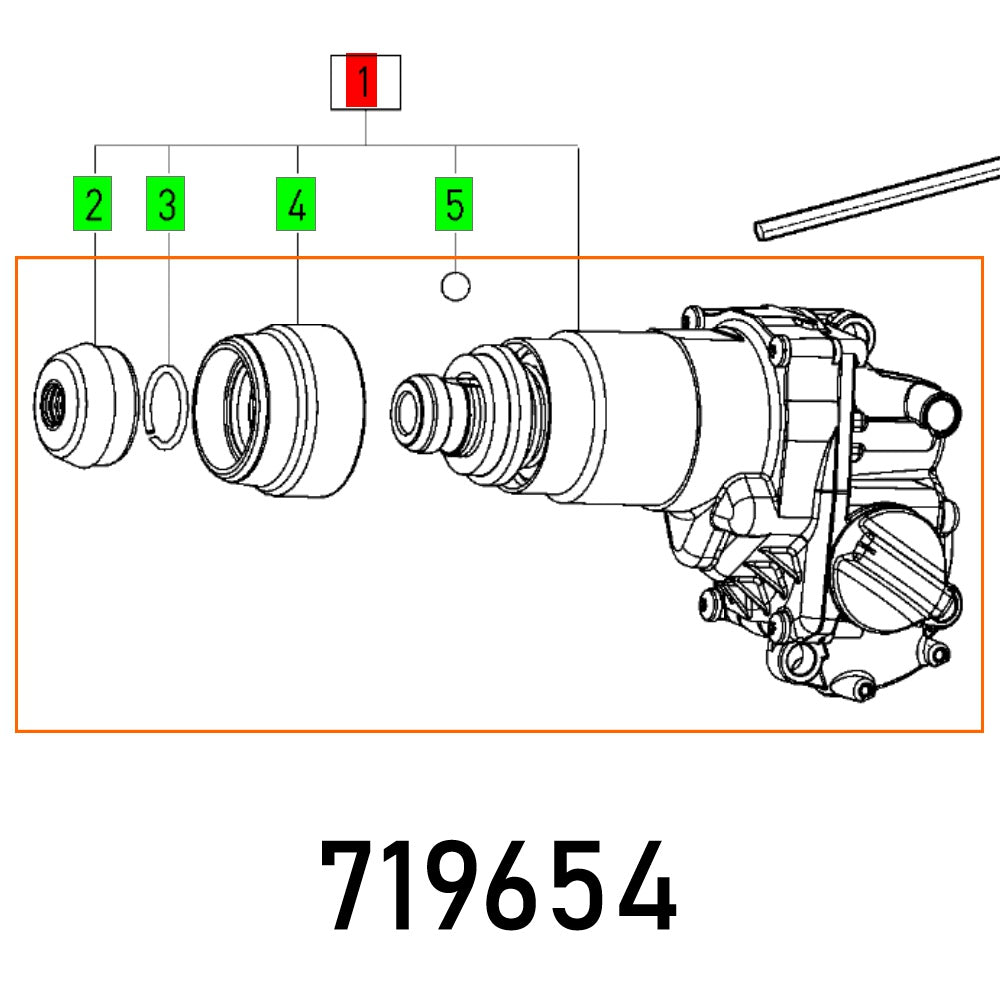 1

2 3 4 5

719654