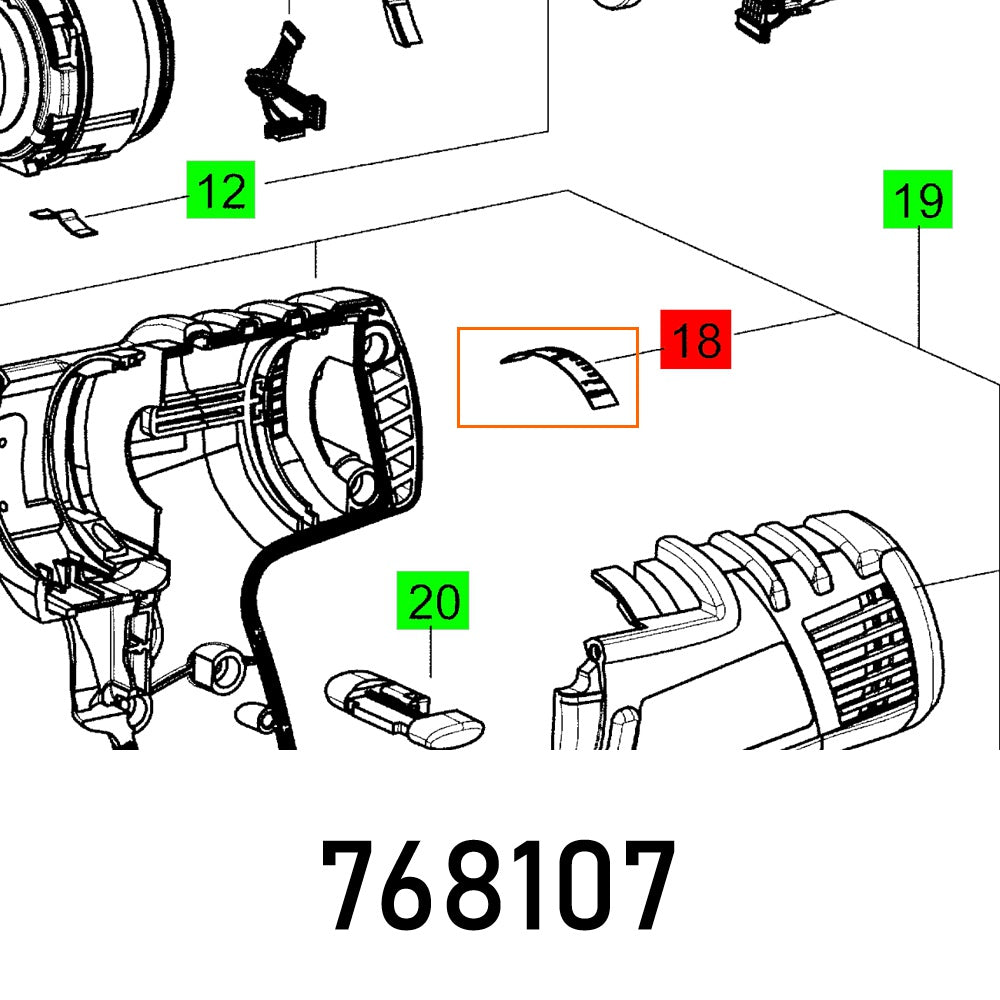 12

19

18

20

768107