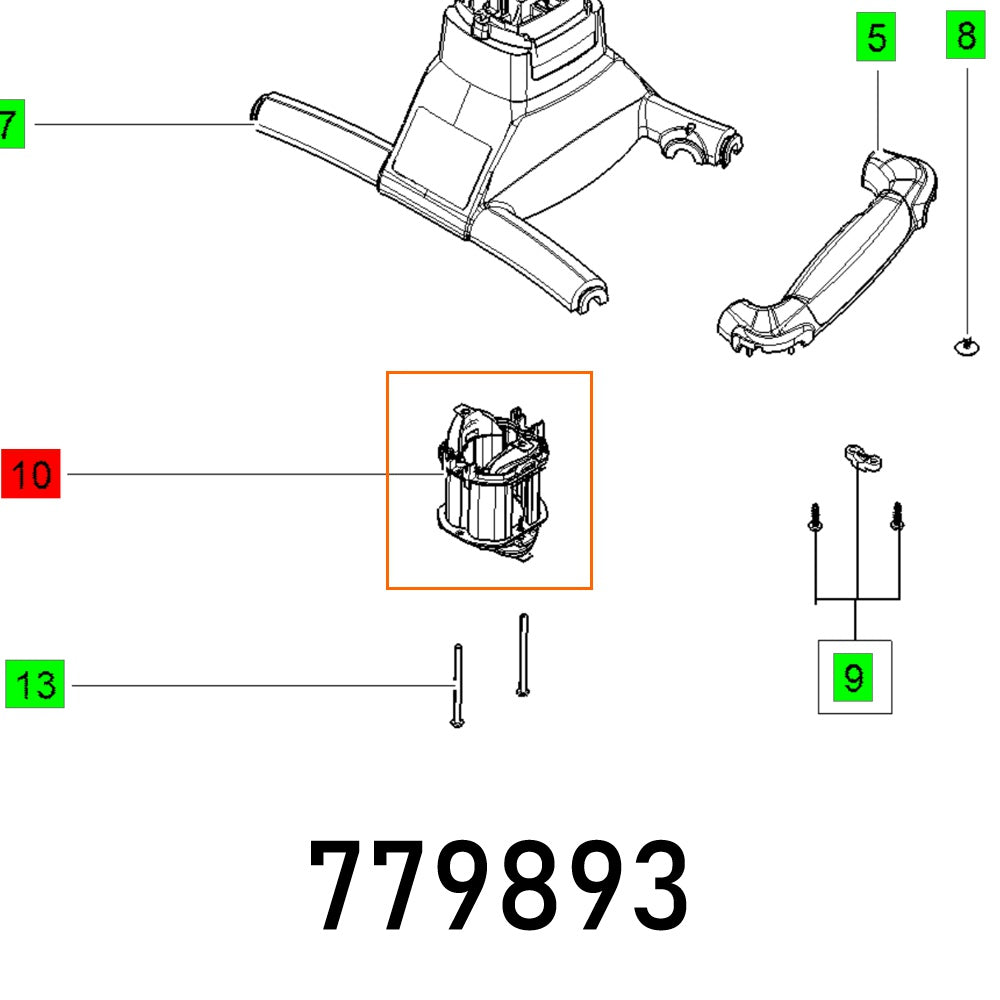 7

5

8

10

9

13

779893