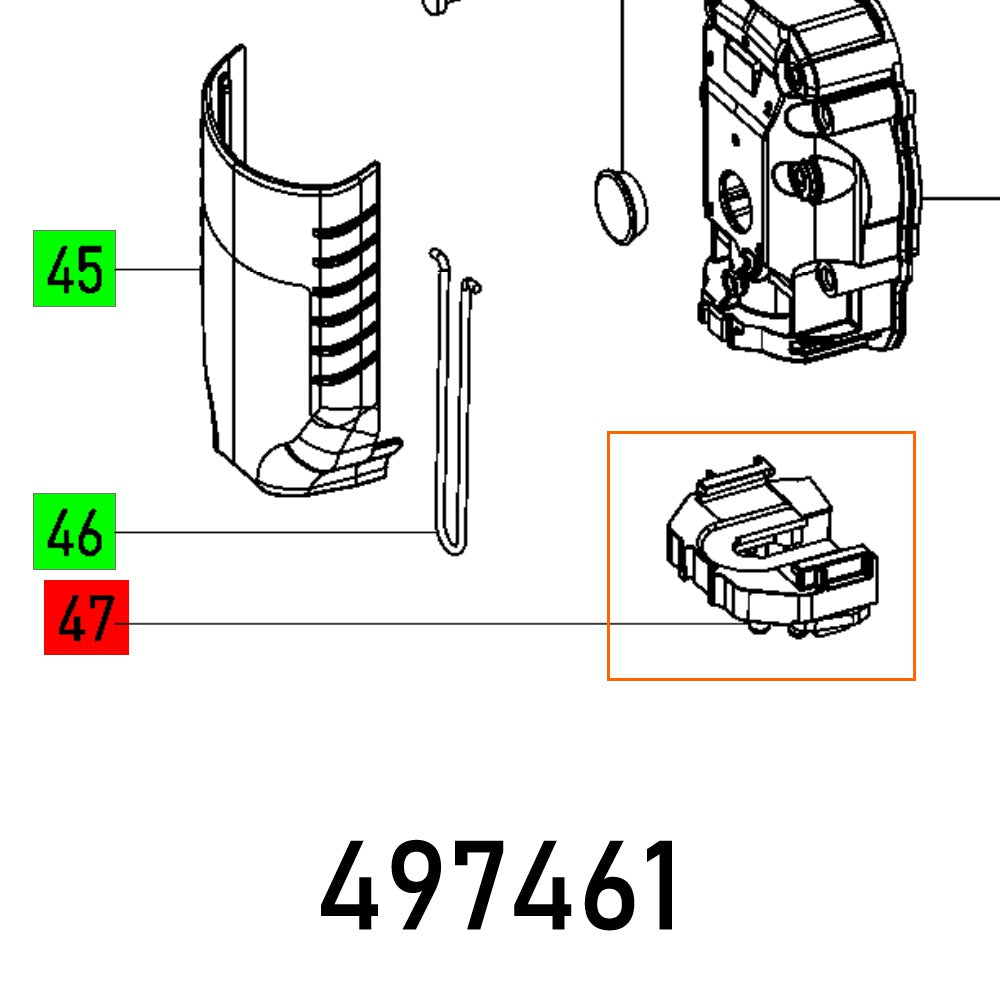 45

46

47

497461