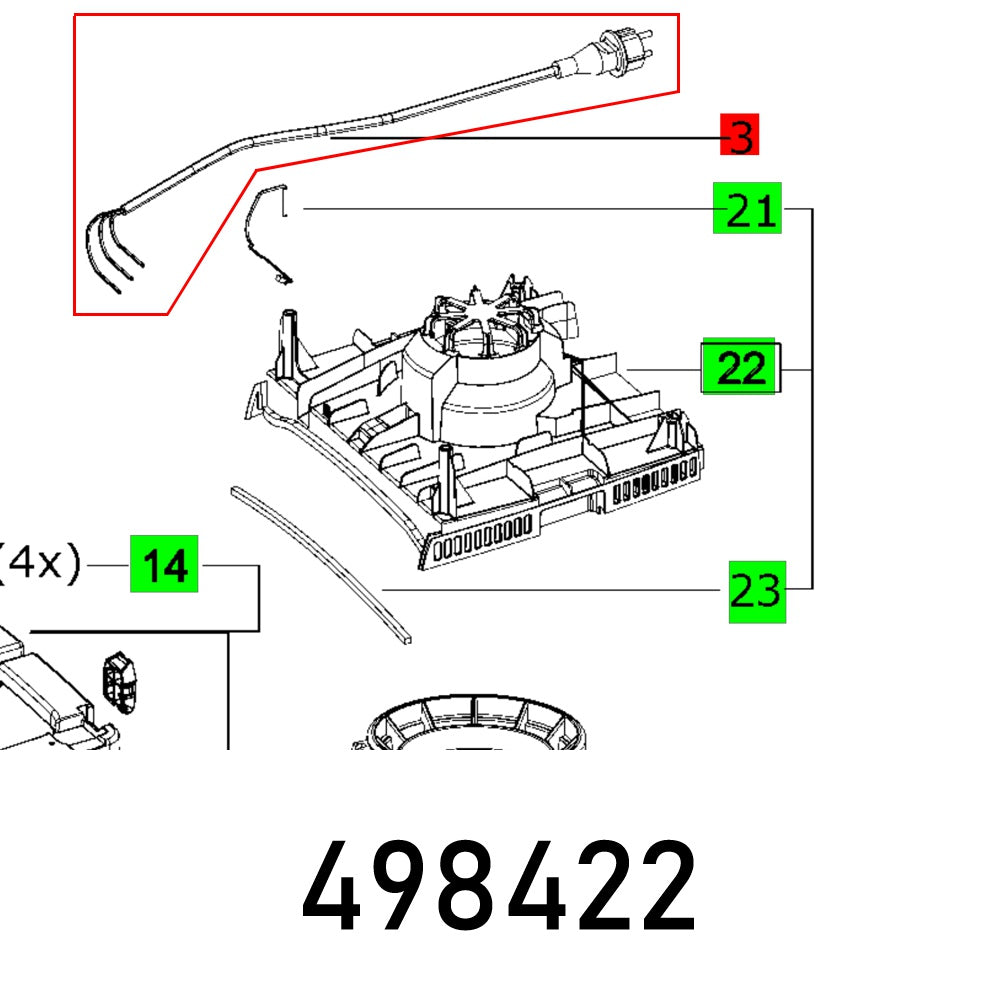 3

21

22

(4x) 14

23

498422